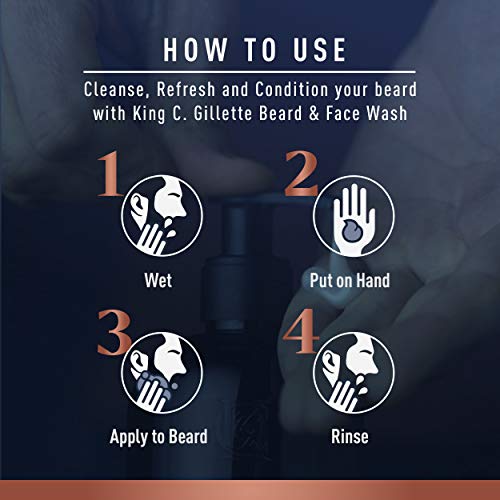 HOW TO USE

Cleanse, Refresh and Condition your beard with King C. Gillette Beard & Face Wash

1
Wet

2
Put on Hand

3
Apply to Beard

4
Rinse