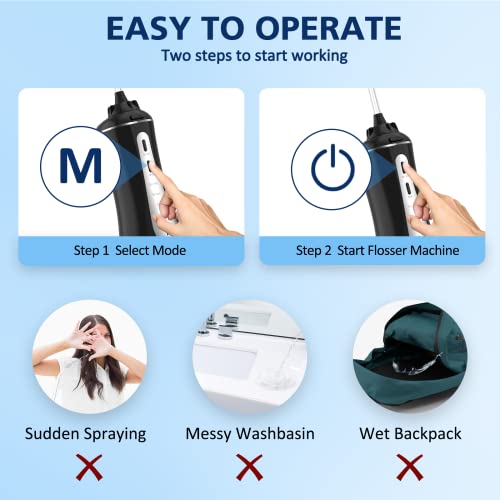 EASY TO OPERATE
Two steps to start working

M

Step 1 Select Mode

Step 2 Start Flosser Machine

Sudden Spraying
Messy Washbasin
Wet Backpack